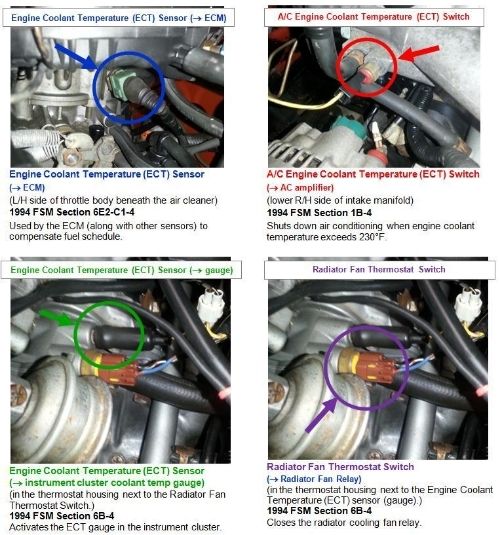 Engine Coolant Temperature (ECT) Sensor (→ ECM)

Engine Coolant Temperature (ECT) Sensor (→ ECM)
(L/H side of throttle body beneath the air cleaner)
1994 FSM Section 6E2-C1-4
Used by the ECM (along with other sensors) to compensate fuel schedule.

A/C Engine Coolant Temperature (ECT) Switch

A/C Engine Coolant Temperature (ECT) Switch (→ AC amplifier)
(lower R/H side of intake manifold)
1994 FSM Section 1B-4
Shuts down air conditioning when engine coolant temperature exceeds 230°F.

Engine Coolant Temperature (ECT) Sensor (→ gauge)

Engine Coolant Temperature (ECT) Sensor (→ instrument cluster coolant temp gauge)
(in the thermostat housing next to the Radiator Fan Thermostat Switch.)
1994 FSM Section 6B-4
Activates the ECT gauge in the instrument cluster.

Radiator Fan Thermostat Switch

Radiator Fan Thermostat Switch (→ Radiator Fan Relay)
(in the thermostat housing next to the Engine Coolant Temperature (ECT) sensor (gauge).)
1994 FSM Section 6B-4
Closes the radiator cooling fan relay.